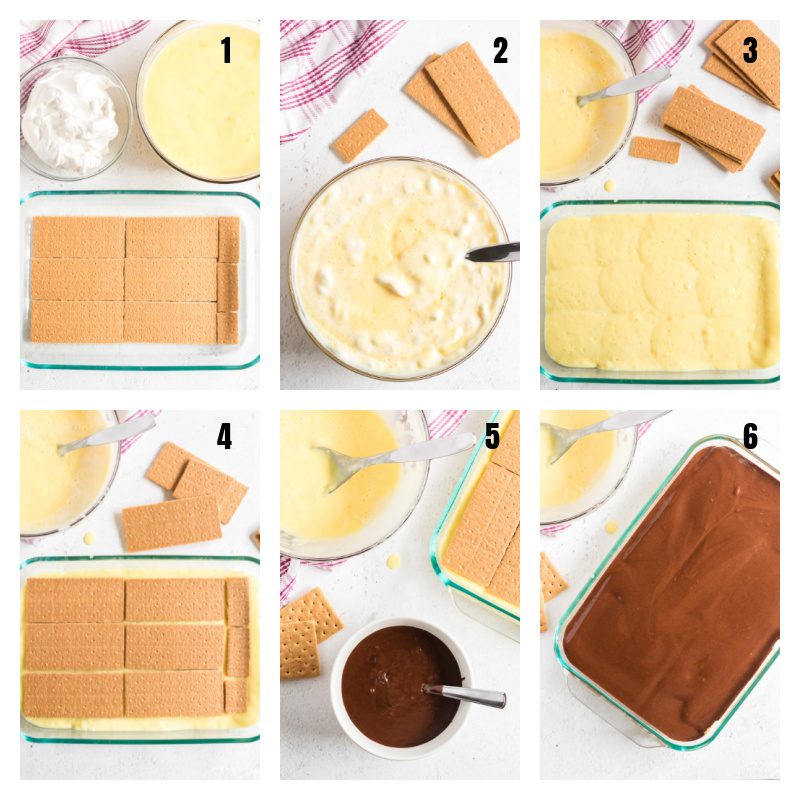 1

2

3

4

5

6